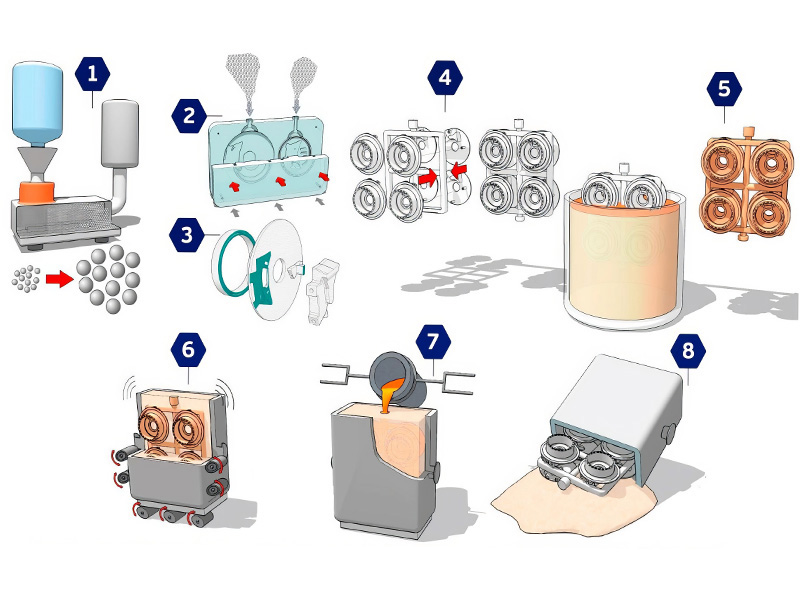 1
2
3
4
5
6
7
8